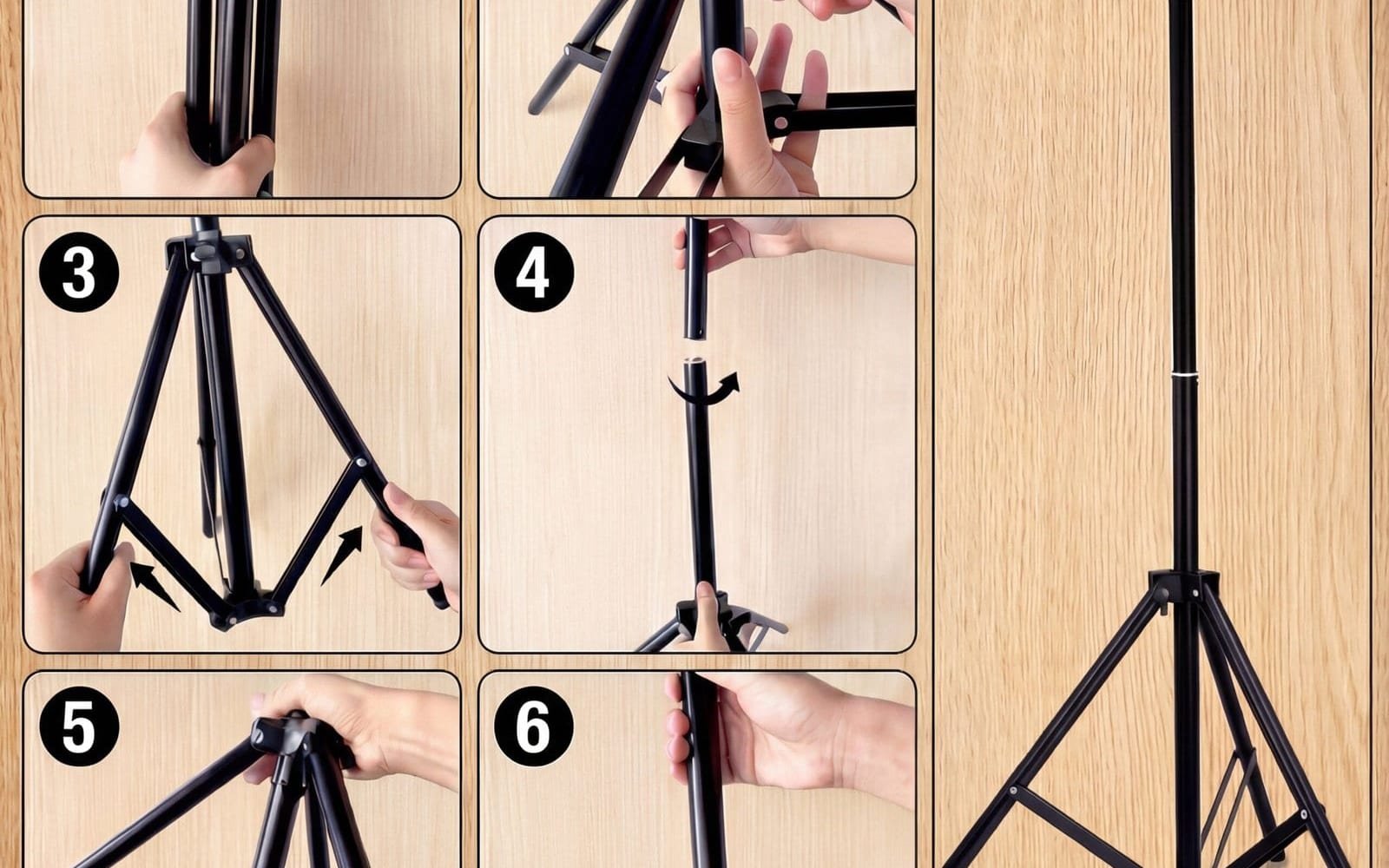 3

4

5

6